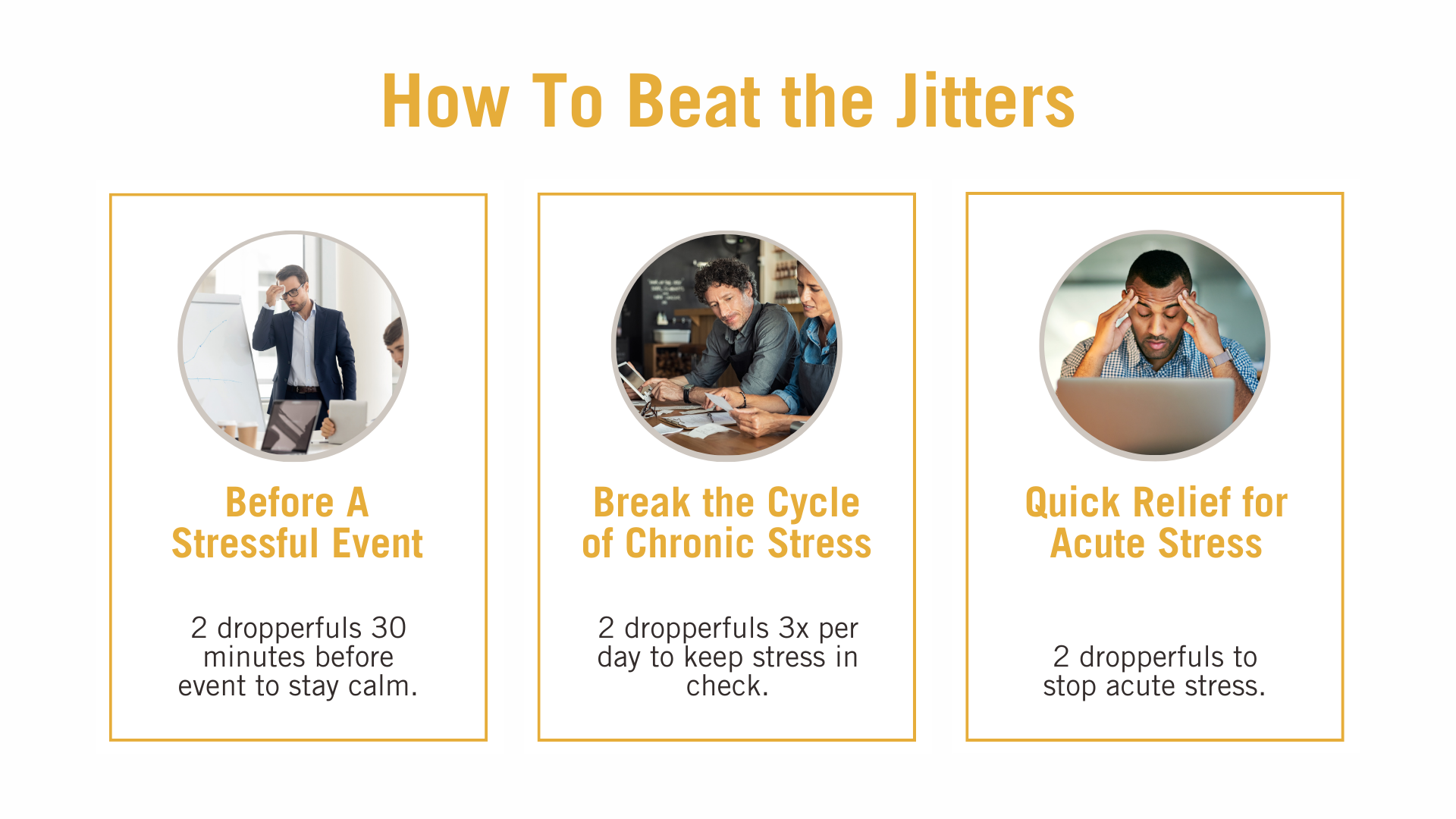 How To Beat the Jitters

Before A Stressful Event

2 dropperfuls 30 minutes before event to stay calm.

Break the Cycle of Chronic Stress

2 dropperfuls 3x per day to keep stress in check.

Quick Relief for Acute Stress

2 dropperfuls to stop acute stress.